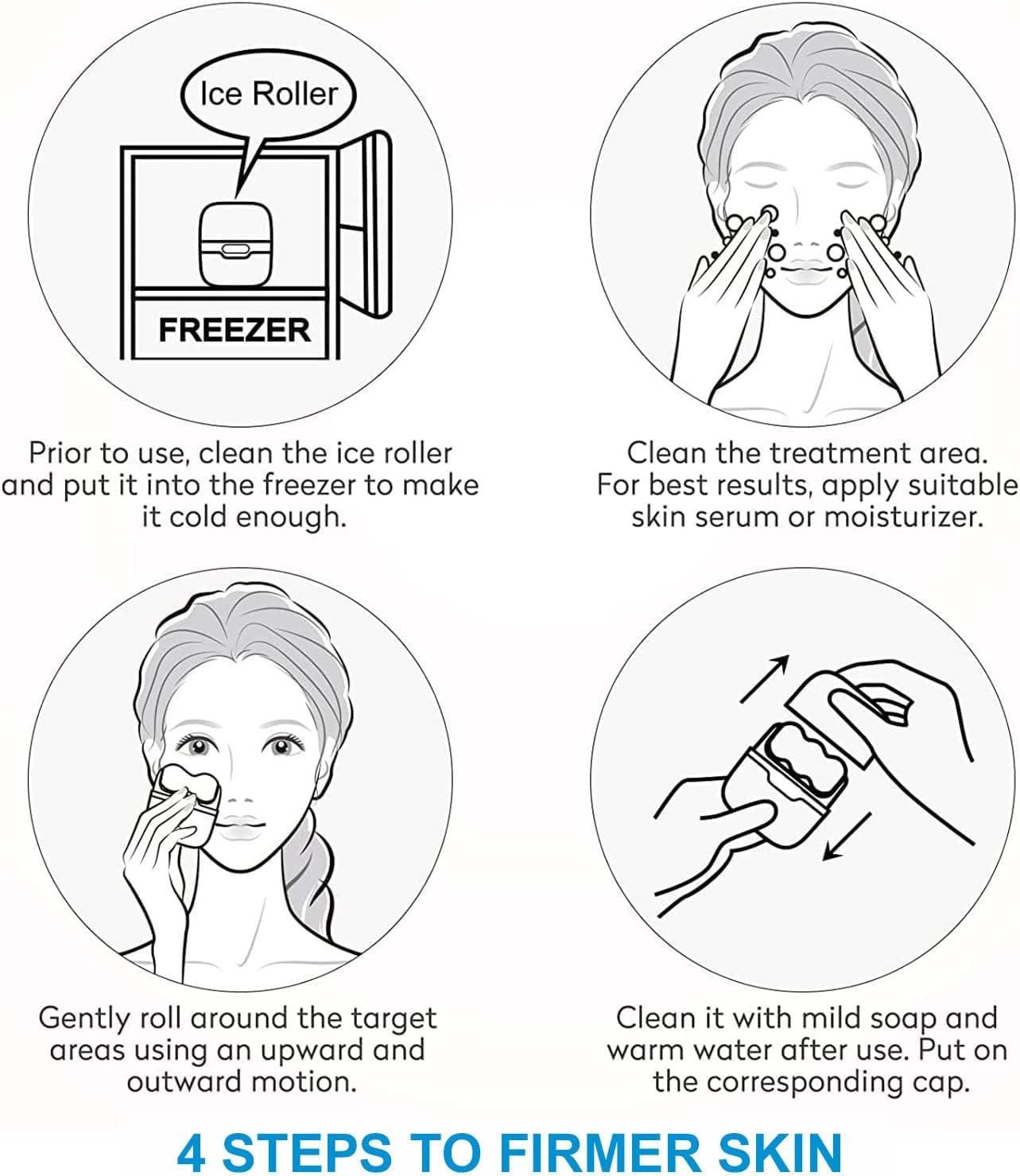 Ice Roller

FREEZER

Prior to use, clean the ice roller and put it into the freezer to make it cold enough.

Clean the treatment area. For best results, apply suitable skin serum or moisturizer.

Gently roll around the target areas using an upward and outward motion.

Clean it with mild soap and warm water after use. Put on the corresponding cap.

4 STEPS TO FIRMER SKIN